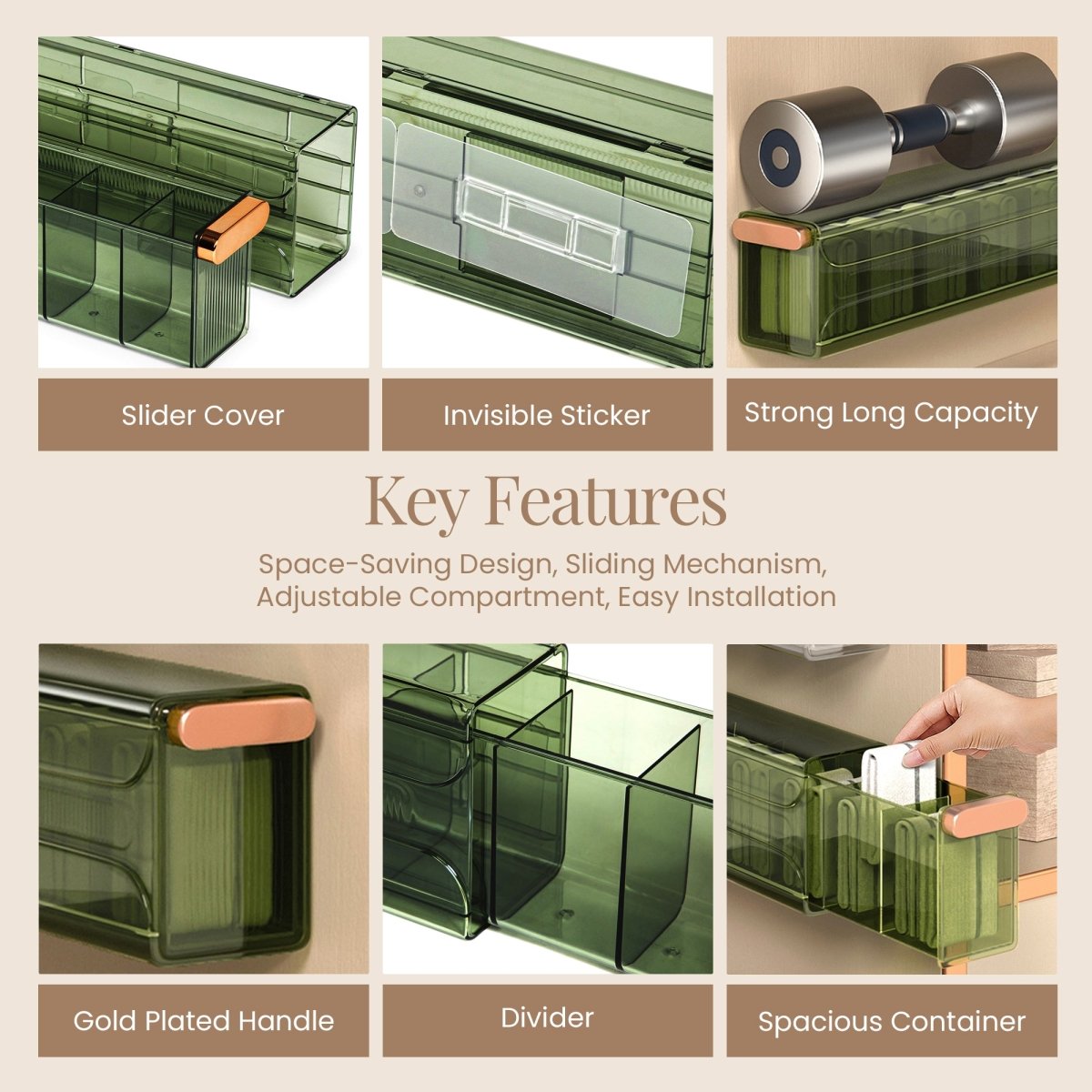 Slider Cover

Invisible Sticker

Strong Long Capacity

Key Features

Space-Saving Design, Sliding Mechanism, Adjustable Compartment, Easy Installation

Gold Plated Handle

Divider

Spacious Container