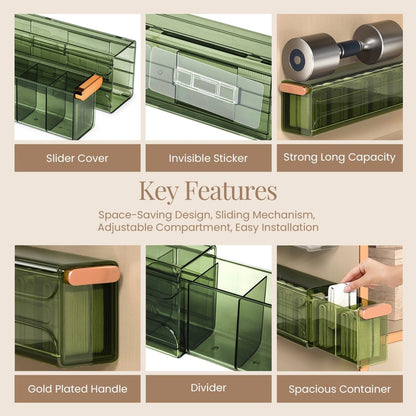 Slider Cover

Invisible Sticker

Strong Long Capacity

Key Features

Space-Saving Design, Sliding Mechanism, Adjustable Compartment, Easy Installation

Gold Plated Handle

Divider

Spacious Container