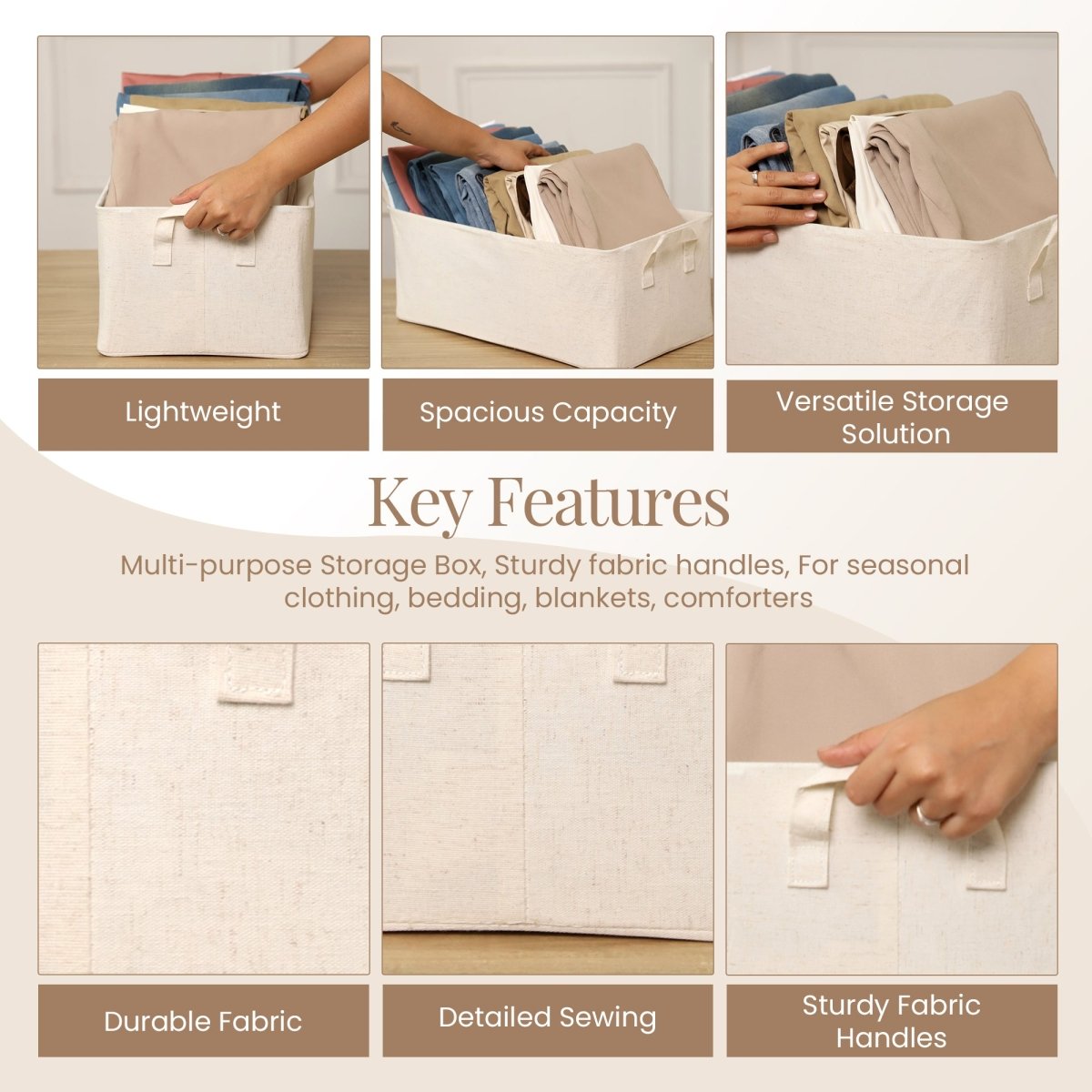 Lightweight

Spacious Capacity

Versatile Storage Solution

Key Features

Multi-purpose Storage Box, Sturdy fabric handles, For seasonal clothing, bedding, blankets, comforters

Durable Fabric

Detailed Sewing

Sturdy Fabric Handles