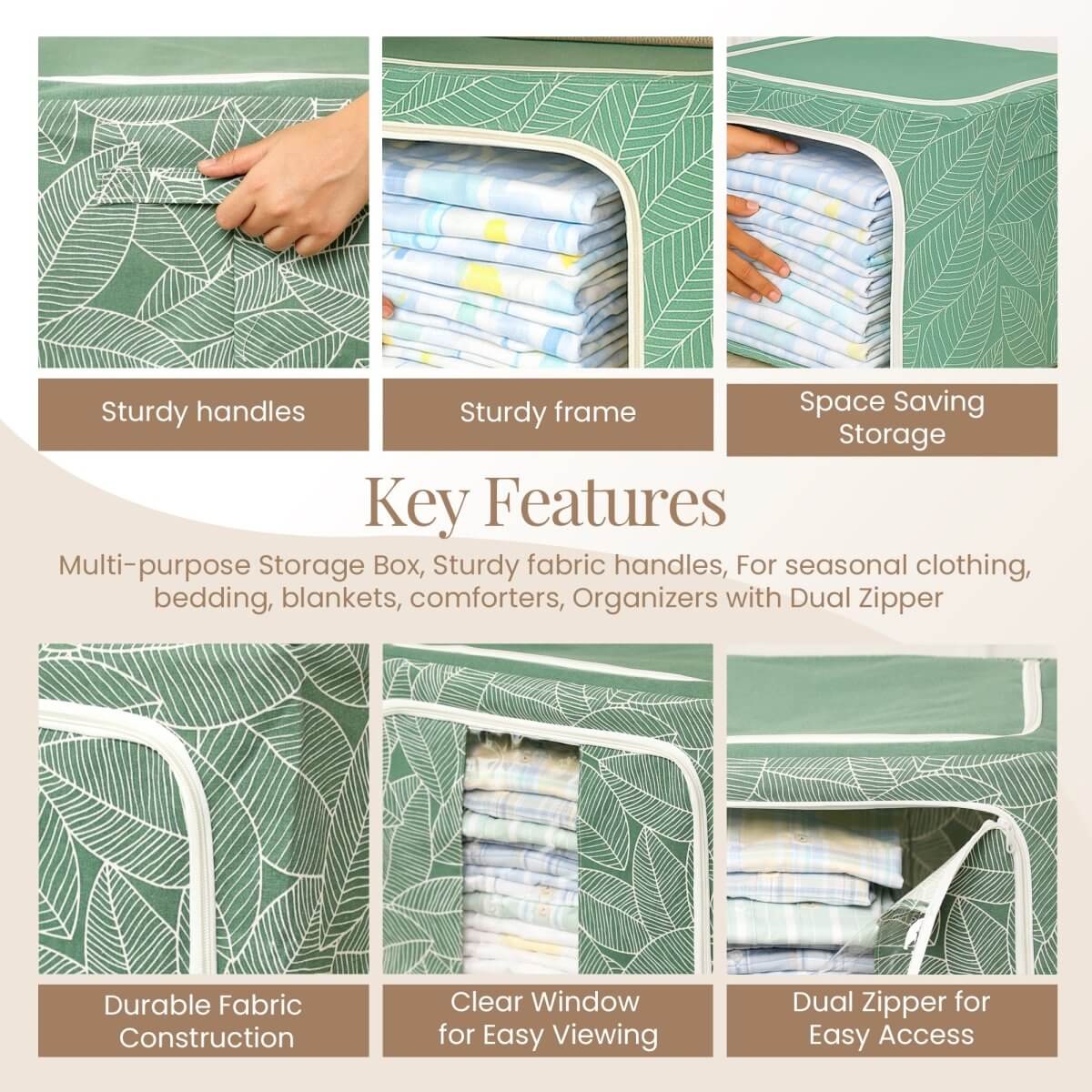 Sturdy handles

Sturdy frame

Space Saving Storage

Key Features

Multi-purpose Storage Box, Sturdy fabric handles, For seasonal clothing, bedding, blankets, comforters, Organizers with Dual Zipper

Durable Fabric Construction

Clear Window for Easy Viewing

Dual Zipper for Easy Access