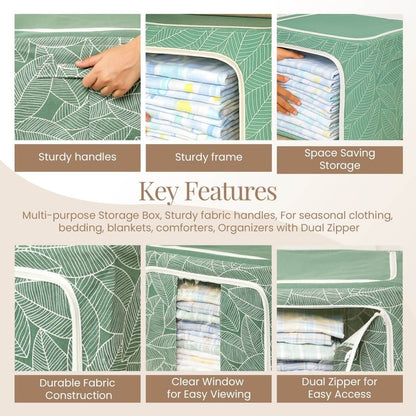 Sturdy handles

Sturdy frame

Space Saving Storage

Key Features

Multi-purpose Storage Box, Sturdy fabric handles, For seasonal clothing, bedding, blankets, comforters, Organizers with Dual Zipper

Durable Fabric Construction

Clear Window for Easy Viewing

Dual Zipper for Easy Access