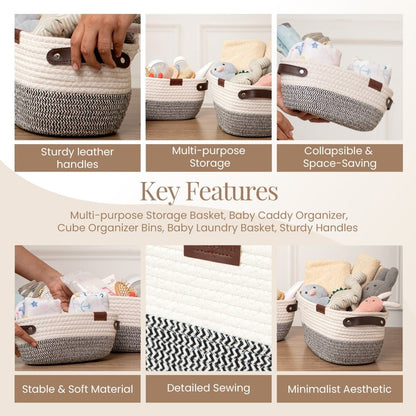 Sturdy leather handles

Multi-purpose Storage

Collapsible & Space-Saving

Key Features

Multi-purpose Storage Basket, Baby Caddy Organizer, Cube Organizer Bins, Baby Laundry Basket, Sturdy Handles

Stable & Soft Material

Detailed Sewing

Minimalist Aesthetic